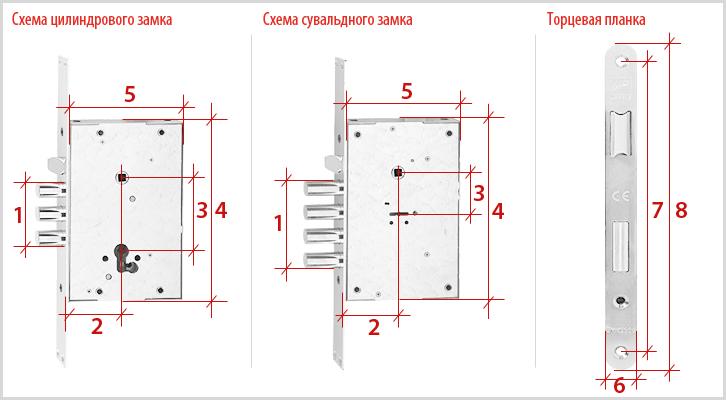 Схема цилиндрового замка

5
1
3
4
2

Схема сувальдного замка

5
1
3
4
2

Торцевая планка

CE
7
8
6